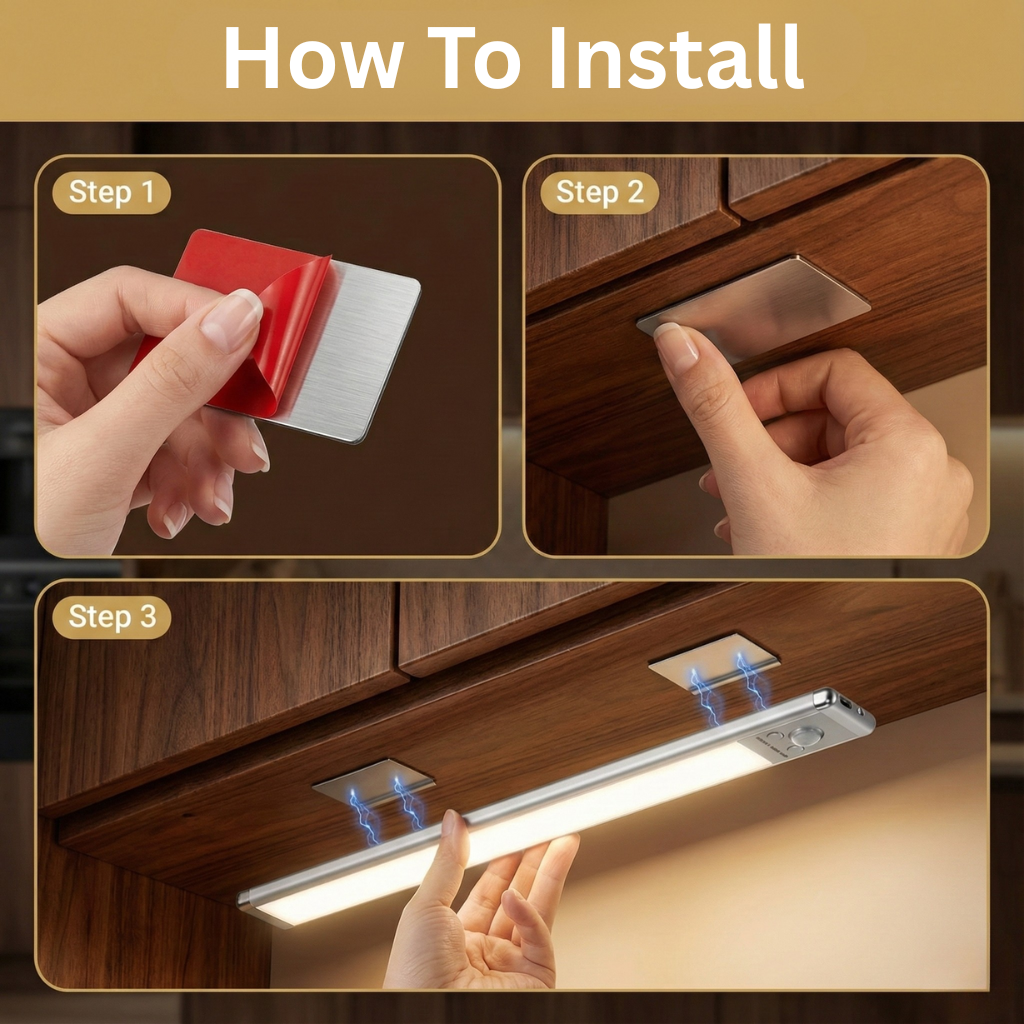 How To Install

Step 1

Step 2

Step 3