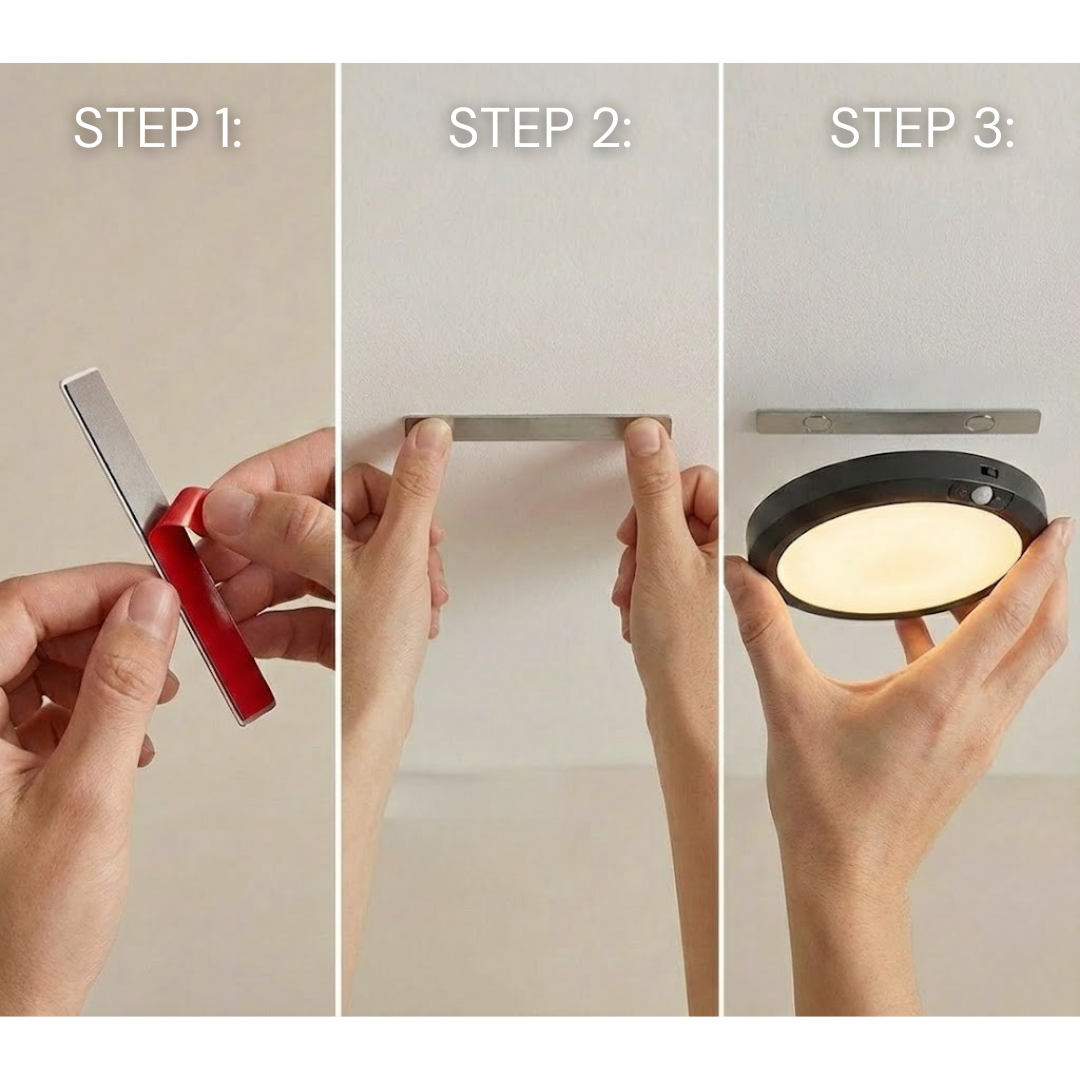 STEP 1:

STEP 2:

STEP 3: